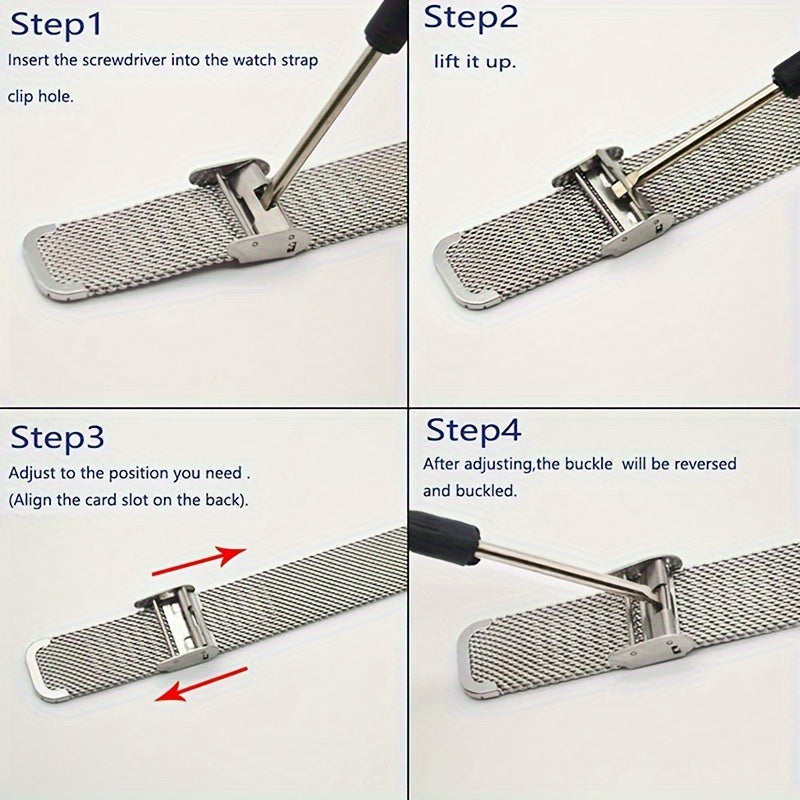 Step1
Insert the screwdriver into the watch strap clip hole.

Step2
lift it up.

Step3
Adjust to the position you need .
(Align the card slot on the back).

Step4
After adjusting,the buckle will be reversed and buckled.