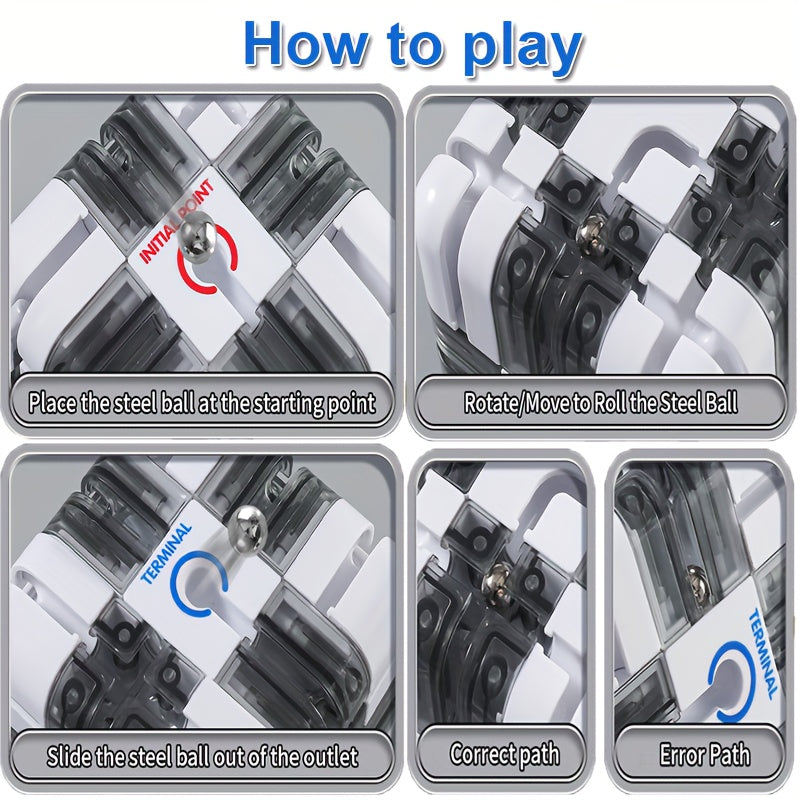 How to play

INITIAL POINT

Place the steel ball at the starting point

Rotate/Move to Roll the Steel Ball

TERMINAL

Slide the steel ball out of the outlet

Correct path

TERMINAL

Error Path