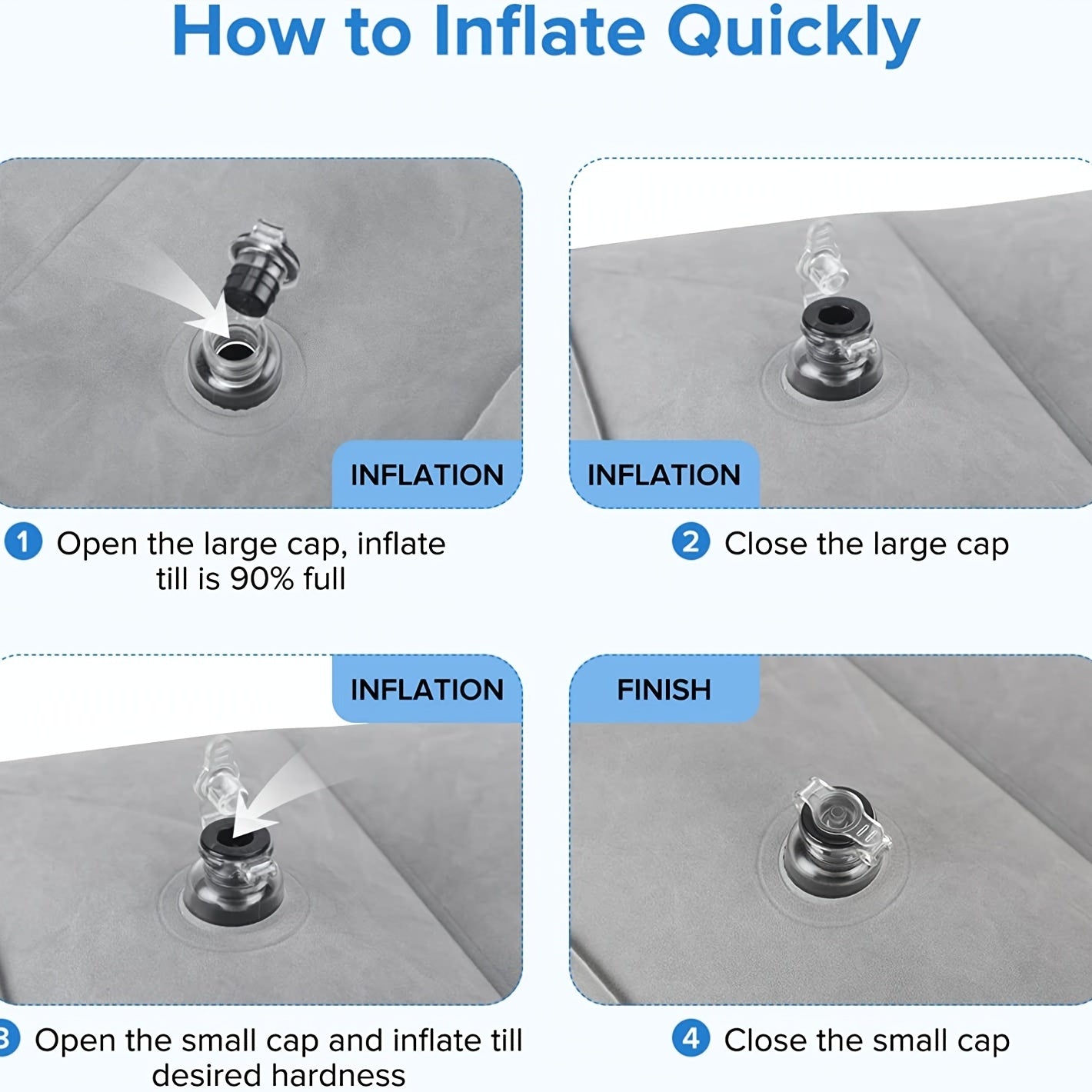 How to Inflate Quickly

INFLATION

1 Open the large cap, inflate till is 90% full

INFLATION

2 Close the large cap

INFLATION

3 Open the small cap and inflate till desired hardness

FINISH

4 Close the small cap