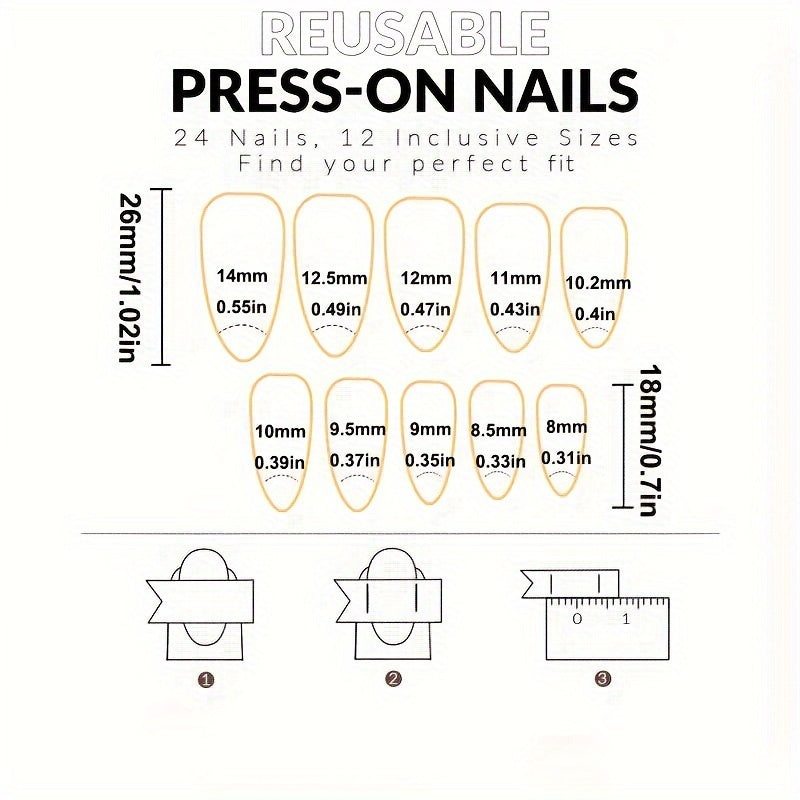 REUSABLE
PRESS-ON NAILS
24 Nails, 12 Inclusive Sizes
Find your perfect fit

26mm/1.02in

14mm 0.55in
12.5mm 0.49in
12mm 0.47in
11mm 0.43in
10.2mm 0.4in

10mm 0.39in
9.5mm 0.37in
9mm 0.35in
8.5mm 0.33in
8mm 0.31in

18mm/0.7in

0 1

1
2
3