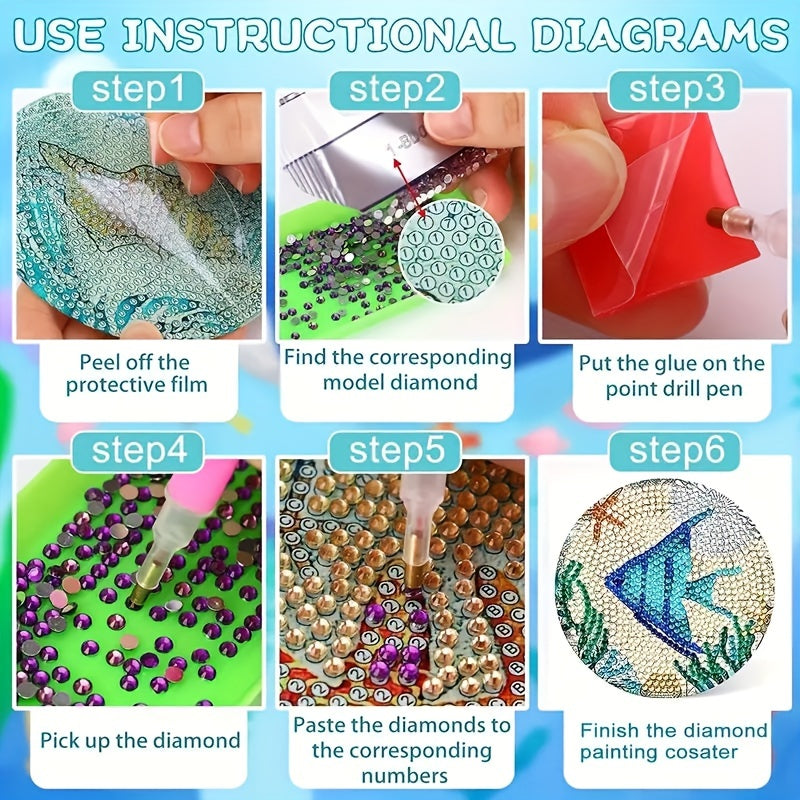 USE INSTRUCTIONAL DIAGRAMS

step1
Peel off the protective film

step2
Find the corresponding model diamond

step3
Put the glue on the point drill pen

step4
Pick up the diamond

step5
Paste the diamonds to the corresponding numbers

step6
Finish the diamond painting cosater