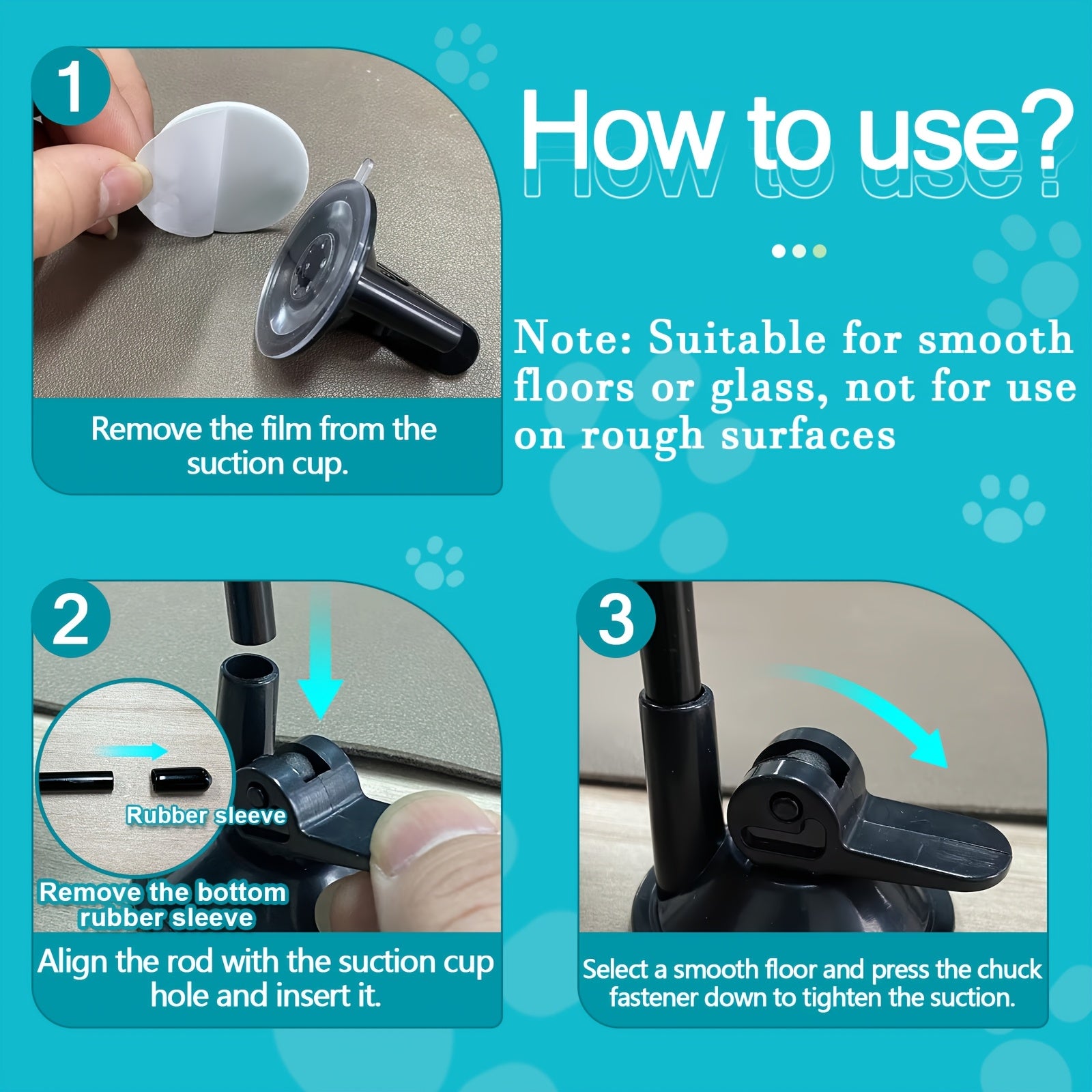 1

Remove the film from the suction cup.

How to use?

Note: Suitable for smooth floors or glass, not for use on rough surfaces

2

Rubber sleeve

Remove the bottom rubber sleeve

Align the rod with the suction cup hole and insert it.

3

Select a smooth floor and press the chuck fastener down to tighten the suction.