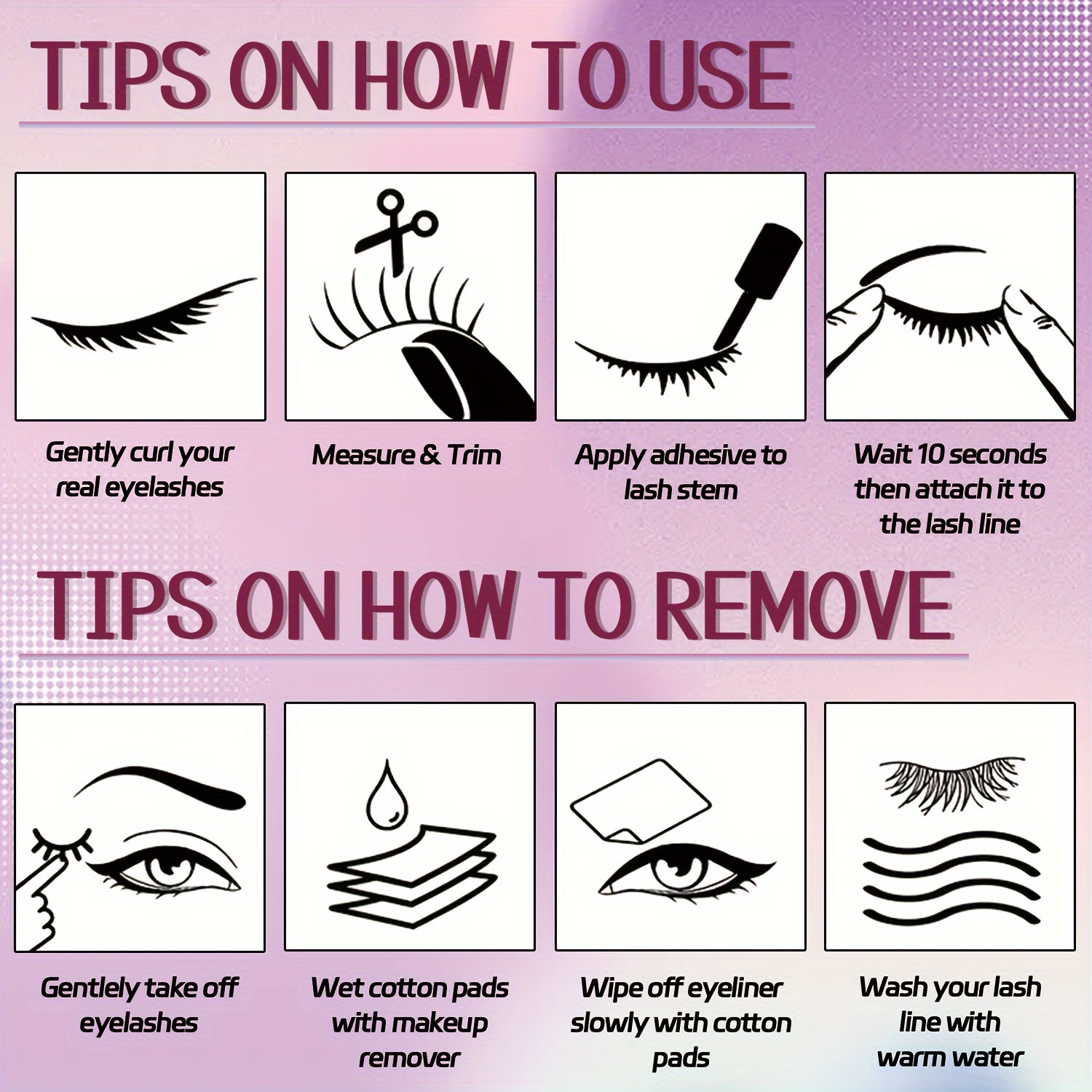 TIPS ON HOW TO USE

Gently curl your real eyelashes

Measure & Trim

Apply adhesive to lash stem

Wait 10 seconds then attach it to the lash line

TIPS ON HOW TO REMOVE

Gentlely take off eyelashes

Wet cotton pads with makeup remover

Wipe off eyeliner slowly with cotton pads

Wash your lash line with warm water