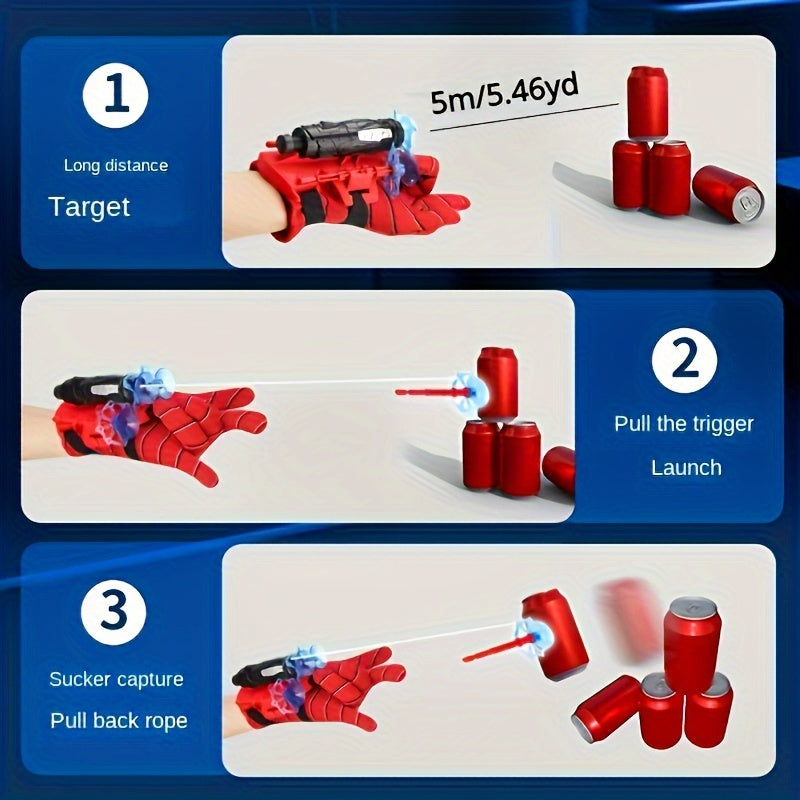 1

Long distance

Target

5m/5.46yd

2

Pull the trigger

Launch

3

Sucker capture

Pull back rope