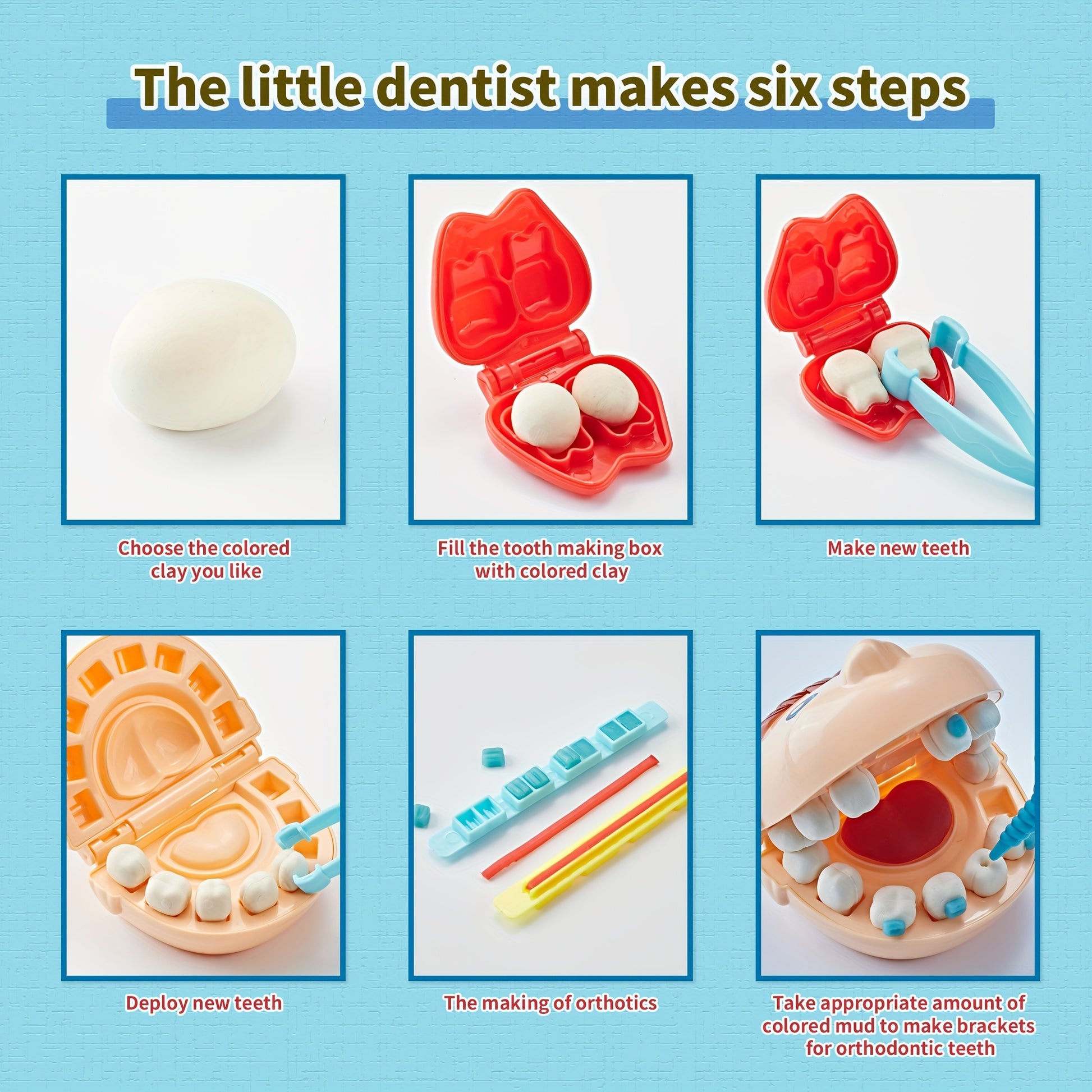 The little dentist makes six steps

Choose the colored clay you like

Fill the tooth making box with colored clay

Make new teeth

Deploy new teeth

The making of orthotics

Take appropriate amount of colored mud to make brackets for orthodontic teeth